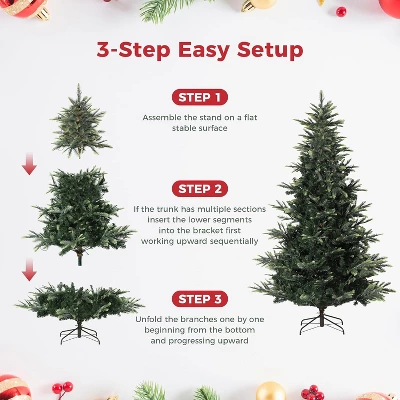 3-Step Easy Setup

STEP 1

Assemble the stand on a flat stable surface

STEP 2

If the trunk has multiple sections insert the lower segments into the bracket first working upward sequentially

STEP 3

Unfold the branches one by one beginning from the bottom and progressing upward