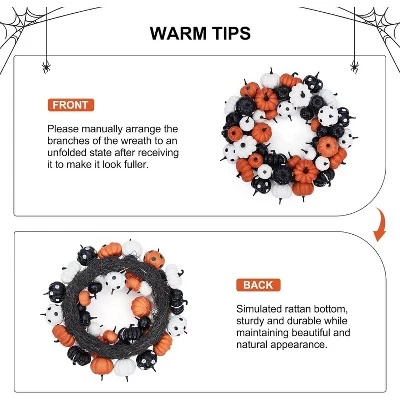 WARM TIPS

FRONT

Please manually arrange the branches of the wreath to an unfolded state after receiving it to make it look fuller.

BACK

Simulated rattan bottom, sturdy and durable while maintaining beautiful and natural appearance.