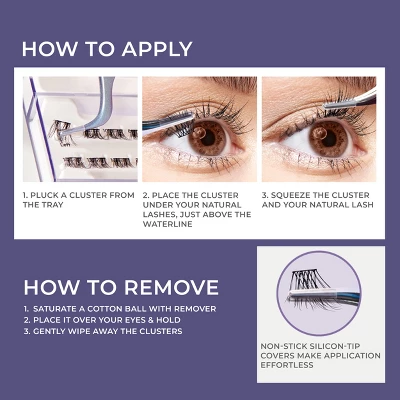 HOW TO APPLY

1. PLUCK A CLUSTER FROM THE TRAY

2. PLACE THE CLUSTER UNDER YOUR NATURAL LASHES, JUST ABOVE THE WATERLINE

3. SQUEEZE THE CLUSTER AND YOUR NATURAL LASH

HOW TO REMOVE

1. SATURATE A COTTON BALL WITH REMOVER
2. PLACE IT OVER YOUR EYES & HOLD
3. GENTLY WIPE AWAY THE CLUSTERS

NON-STICK SILICON-TIP COVERS MAKE APPLICATION EFFORTLESS