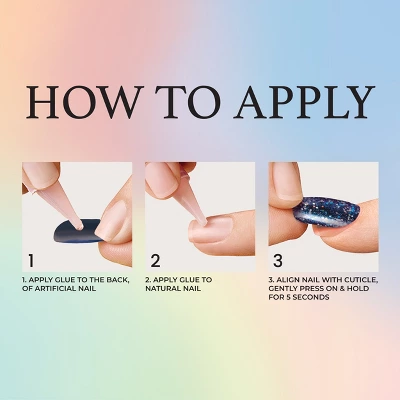 HOW TO APPLY

1

1. APPLY GLUE TO THE BACK, OF ARTIFICIAL NAIL

2

2. APPLY GLUE TO NATURAL NAIL

3

3. ALIGN NAIL WITH CUTICLE, GENTLY PRESS ON & HOLD FOR 5 SECONDS