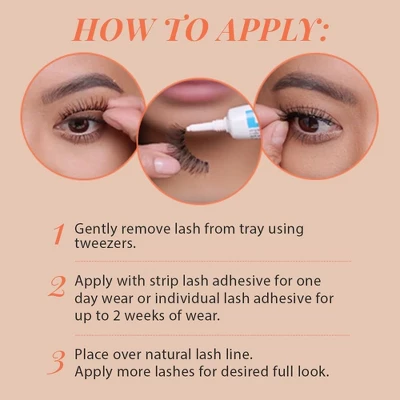 HOW TO APPLY:

1 Gently remove lash from tray using tweezers.

2 Apply with strip lash adhesive for one day wear or individual lash adhesive for up to 2 weeks of wear.

3 Place over natural lash line. Apply more lashes for desired full look.